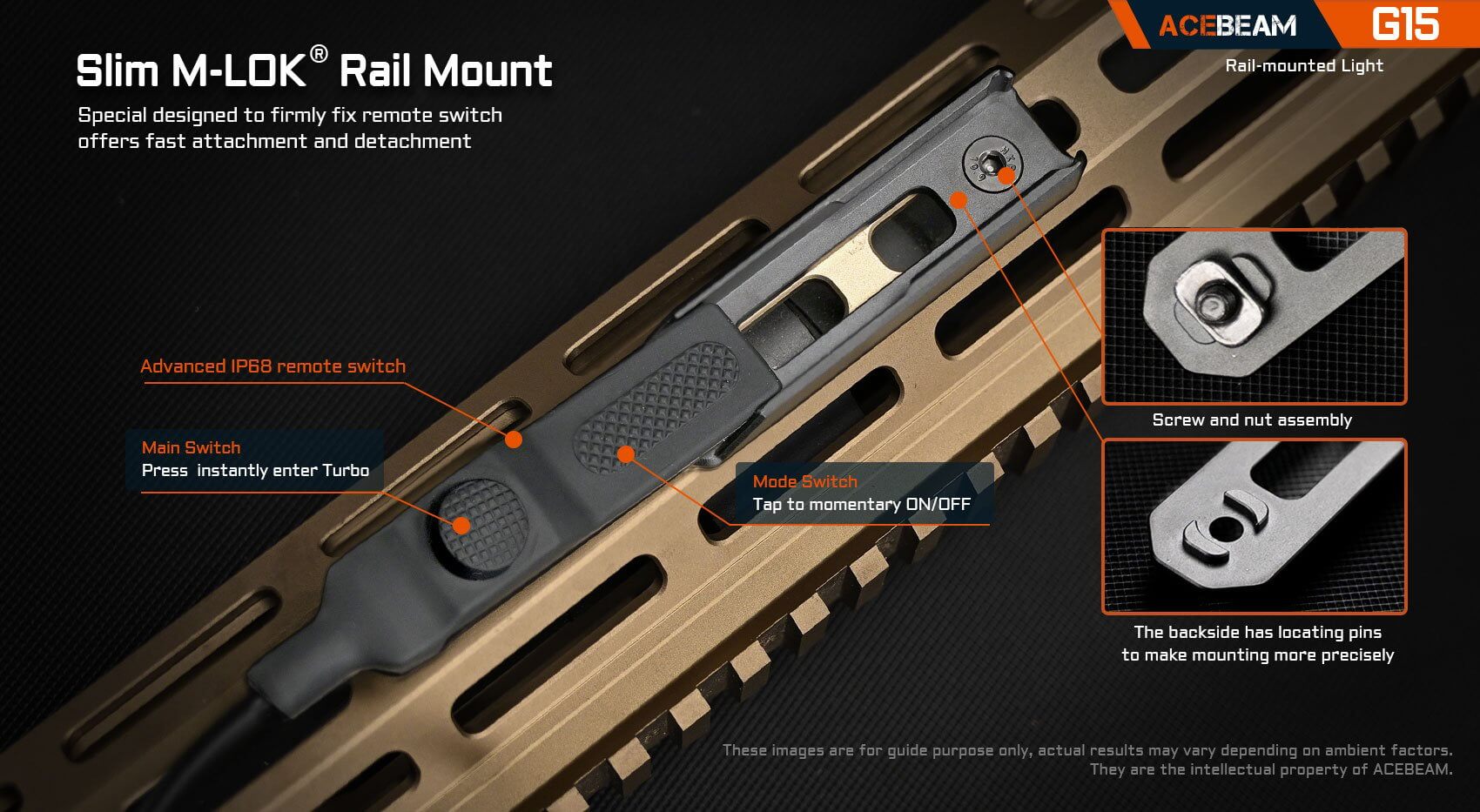 ACEBEAM G15
Rail-mounted Light

Slim M-LOK® Rail Mount

Special designed to firmly fix remote switch offers fast attachment and detachment

Advanced IP68 remote switch

Main Switch
Press instantly enter Turbo

Mode Switch
Tap to momentary ON/OFF

Screw and nut assembly

The backside has locating pins to make mounting more precisely

These images are for guide purpose only, actual results may vary depending on ambient factors. They are the intellectual property of ACEBEAM.