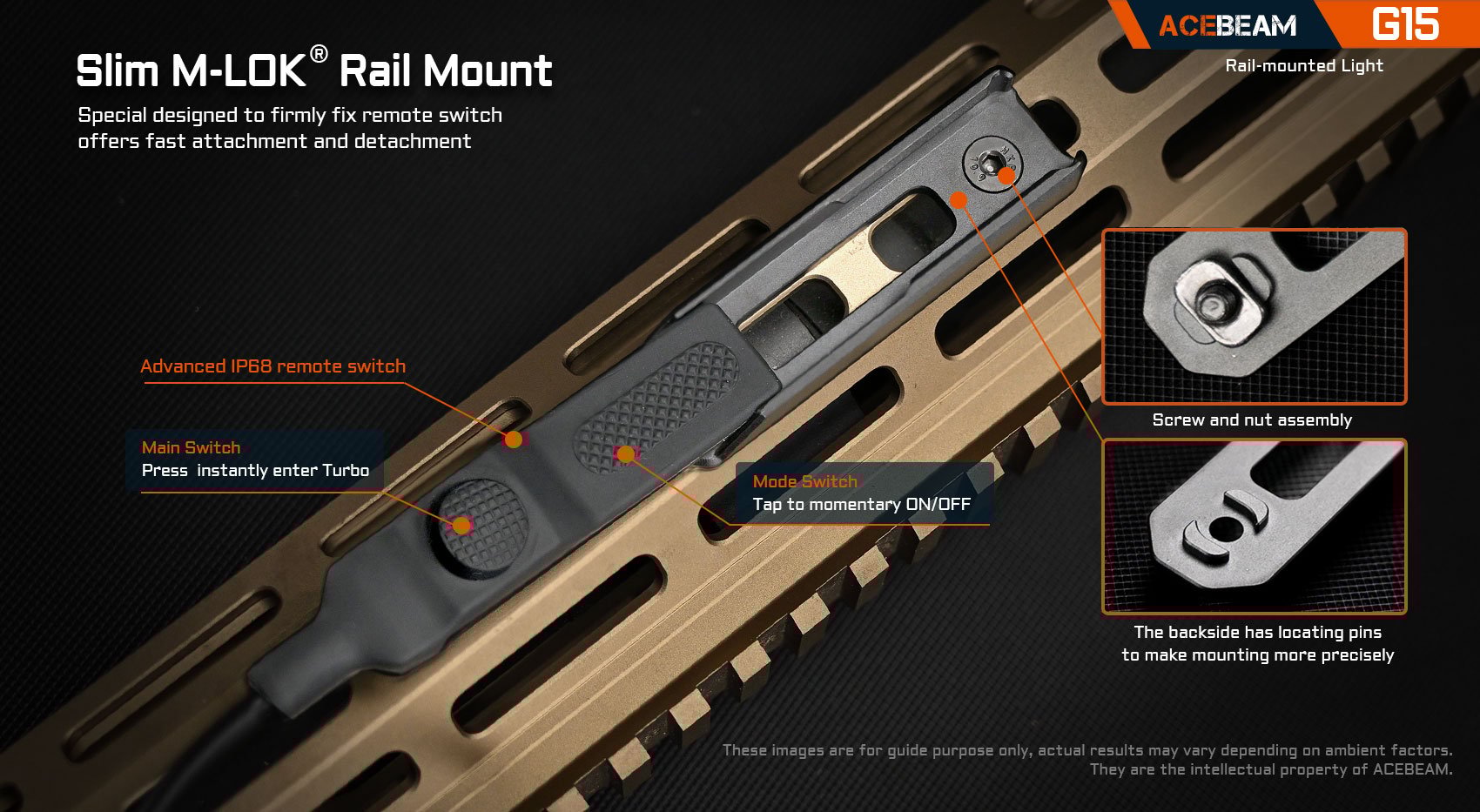 ACEBEAM G15
Rail-mounted Light

Slim M-LOK® Rail Mount
Special designed to firmly fix remote switch offers fast attachment and detachment

Advanced IP68 remote switch

Main Switch
Press instantly enter Turbo

Mode Switch
Tap to momentary ON/OFF

Screw and nut assembly

The backside has locating pins to make mounting more precisely

These images are for guide purpose only, actual results may vary depending on ambient factors. They are the intellectual property of ACEBEAM.